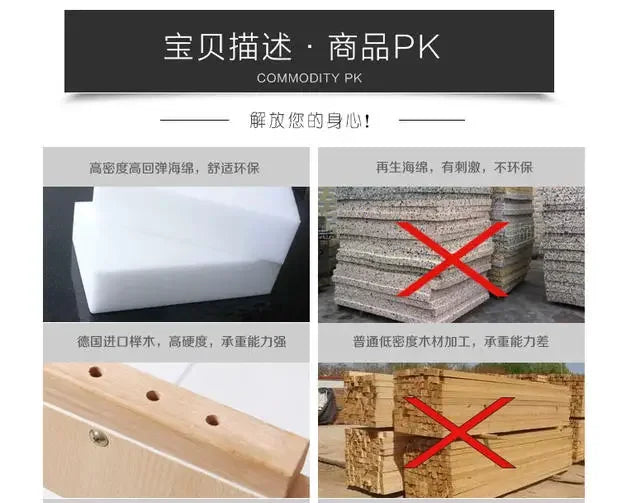 宝贝描述 · 商品PK

COMMODITY PK

解放您的身心!

高密度高回弹海绵，舒适环保

再生海绵，有刺激，不环保

德国进口榉木，高硬度，承重能力强

普通低密度木材加工，承重能力差