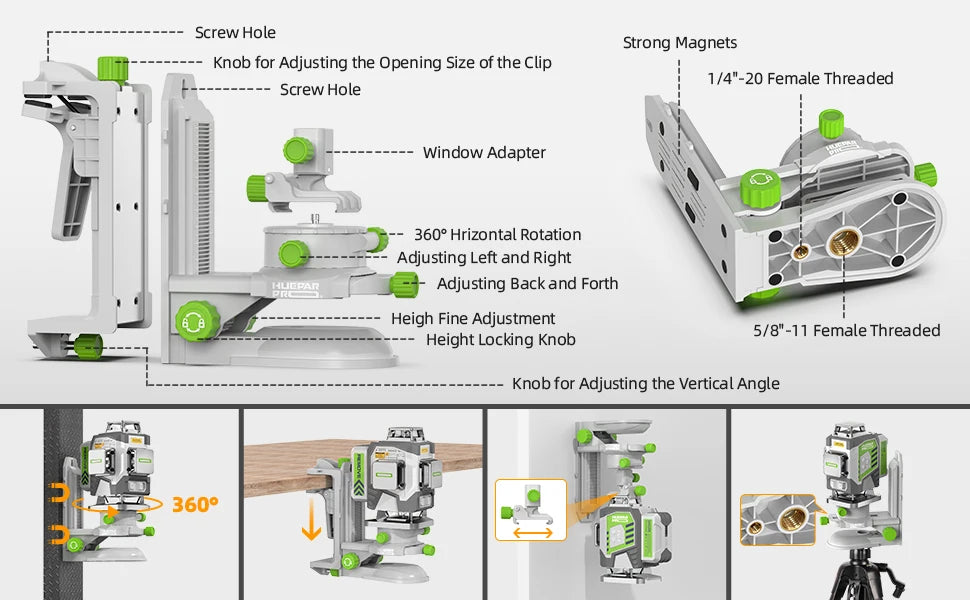 Screw Hole
Knob for Adjusting the Opening Size of the Clip
Screw Hole
Window Adapter
360° Hrizontal Rotation
Adjusting Left and Right
Adjusting Back and Forth
Heigh Fine Adjustment
Height Locking Knob
Knob for Adjusting the Vertical Angle

HUEPAR PRO

Strong Magnets
1/4"-20 Female Threaded
5/8"-11 Female Threaded

360°