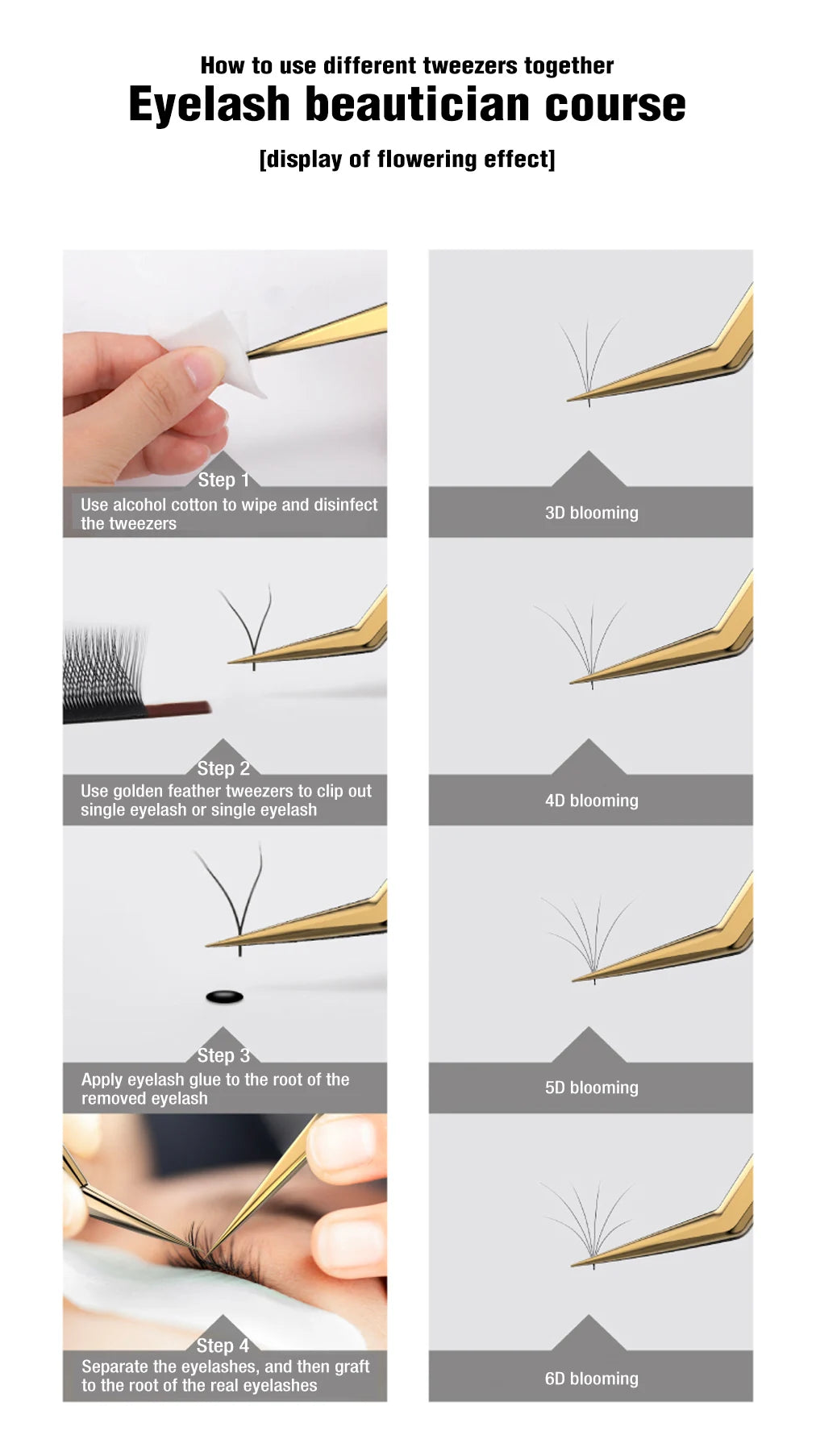 How to use different tweezers together

Eyelash beautician course

[display of flowering effect]

Step 1
Use alcohol cotton to wipe and disinfect the tweezers

Step 2
Use golden feather tweezers to clip out single eyelash or single eyelash

Step 3
Apply eyelash glue to the root of the removed eyelash

Step 4
Separate the eyelashes, and then graft to the root of the real eyelashes

3D blooming

4D blooming

5D blooming

6D blooming