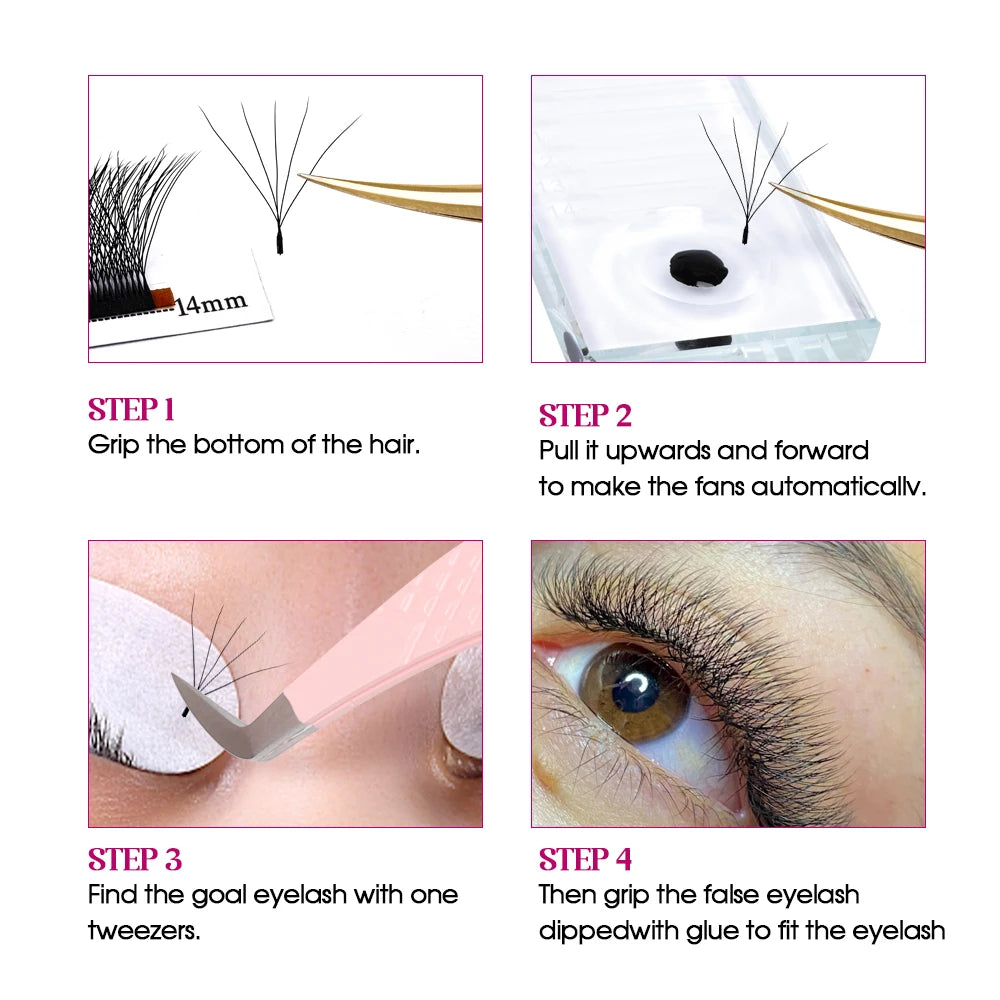 14mm

STEP 1
Grip the bottom of the hair.

STEP 2
Pull it upwards and forward to make the fans automaticallv.

STEP 3
Find the goal eyelash with one tweezers.

STEP 4
Then grip the false eyelash dippedwith glue to fit the eyelash