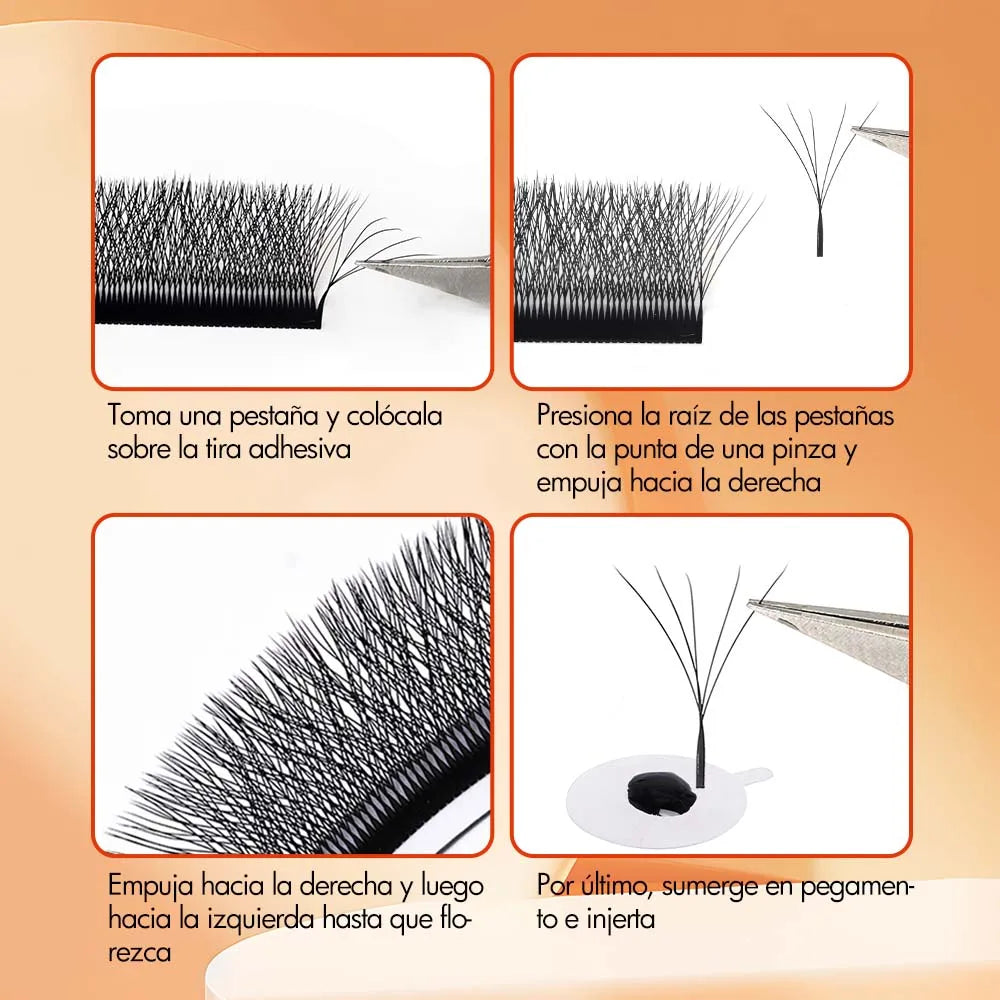 Toma una pestaña y colócala sobre la tira adhesiva

Presiona la raíz de las pestañas con la punta de una pinza y empuja hacia la derecha

Empuja hacia la derecha y luego hacia la izquierda hasta que florezca

Por último, sumerge en pegamento e injerta